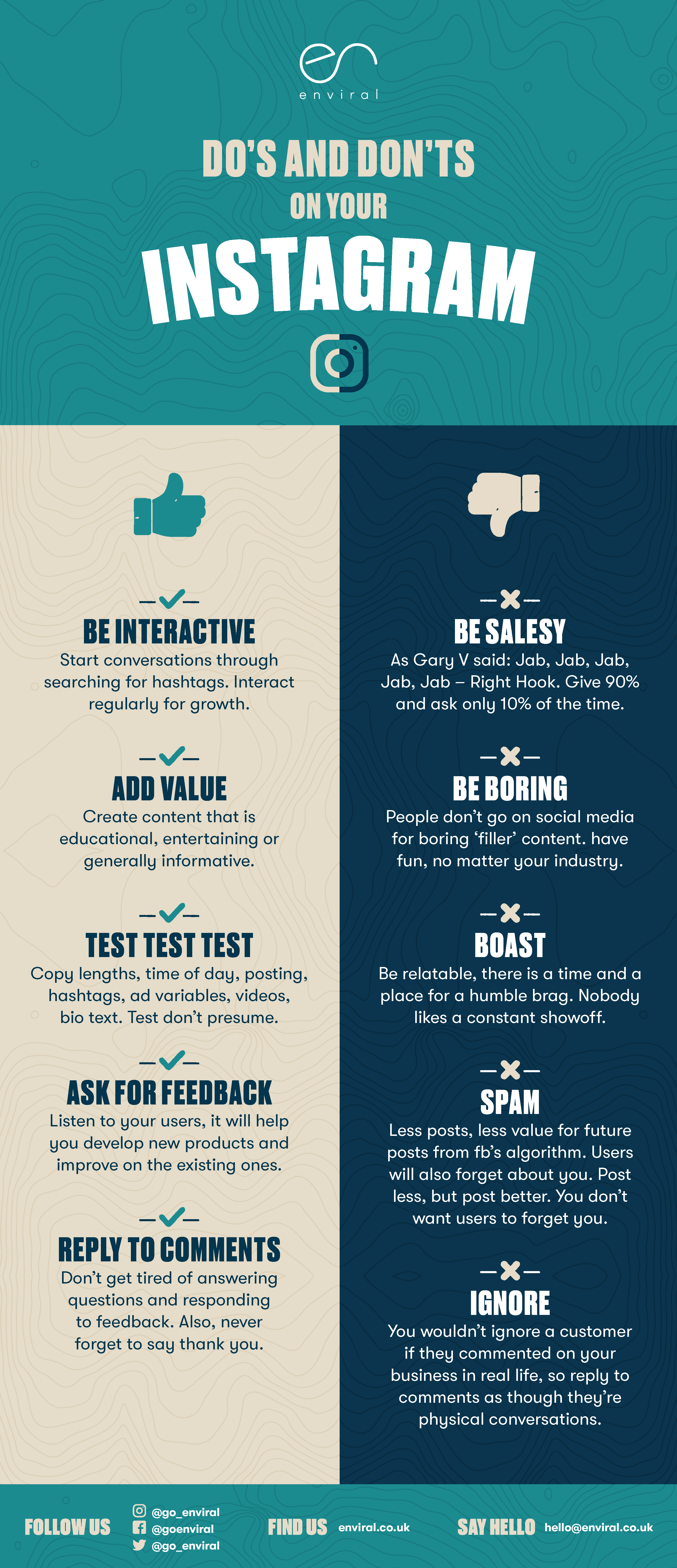 enviral

DO'S AND DON'TS
ON YOUR
INSTAGRAM

BE INTERACTIVE
Start conversations through searching for hashtags. Interact regularly for growth.

ADD VALUE
Create content that is educational, entertaining or generally informative.

TEST TEST TEST
Copy lengths, time of day, posting, hashtags, ad variables, videos, bio text. Test don't presume.

ASK FOR FEEDBACK
Listen to your users, it will help you develop new products and improve on the existing ones.

REPLY TO COMMENTS
Don't get tired of answering questions and responding to feedback. Also, never forget to say thank you.

BE SALESY
As Gary V said: Jab, Jab, Jab, Jab, Jab – Right Hook. Give 90% and ask only 10% of the time.

BE BORING
People don't go on social media for boring 'filler' content. have fun, no matter your industry.

BOAST
Be relatable, there is a time and a place for a humble brag. Nobody likes a constant showoff.

SPAM
Less posts, less value for future posts from fb's algorithm. Users will also forget about you. Post less, but post better. You don't want users to forget you.

IGNORE
You wouldn't ignore a customer if they commented on your business in real life, so reply to comments as though they're physical conversations.

FOLLOW US
@go_enviral
@goenviral
@go_enviral
FIND US enviral.co.uk
SAY HELLO hello@enviral.co.uk